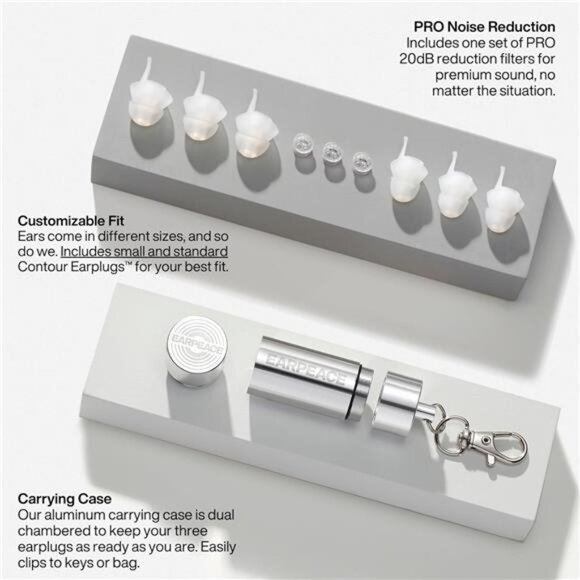 PRO Noise Reduction
Includes one set of PRO 20dB reduction filters for premium sound, no matter the situation.

Customizable Fit
Ears come in different sizes, and so do we. Includes small and standard Contour Earplugs™ for your best fit.

EARPEACE

EARPEACE

Carrying Case
Our aluminum carrying case is dual chambered to keep your three earplugs as ready as you are. Easily clips to keys or bag.